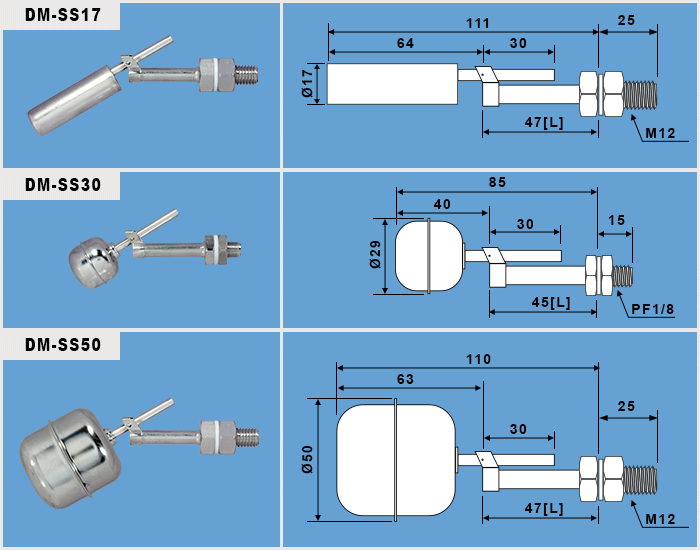 DM-SS17

111
25
64
30
Ø17
47[L]
M12

DM-SS30

85
40
30
15
Ø29
45[L]
PF1/8

DM-SS50

110
63
25
30
Ø50
47[L]
M12